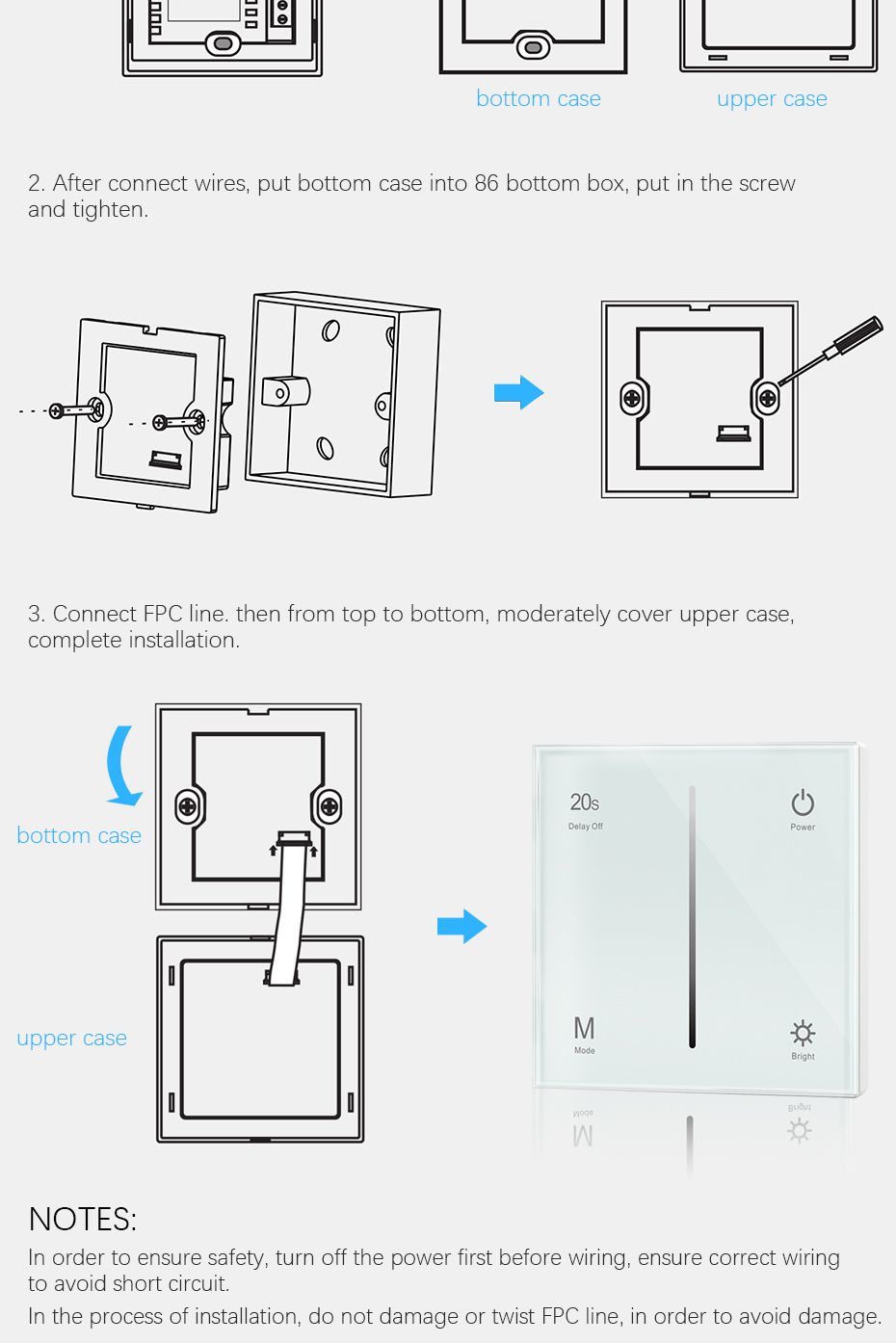 bottom case

upper case

2. After connect wires, put bottom case into 86 bottom box, put in the screw and tighten.

3. Connect FPC line. then from top to bottom, moderately cover upper case, complete installation.

bottom case

upper case

20s
Delay Off

Power

M
Mode

Bright

NOTES:

In order to ensure safety, turn off the power first before wiring, ensure correct wiring to avoid short circuit.

In the process of installation, do not damage or twist FPC line, in order to avoid damage.